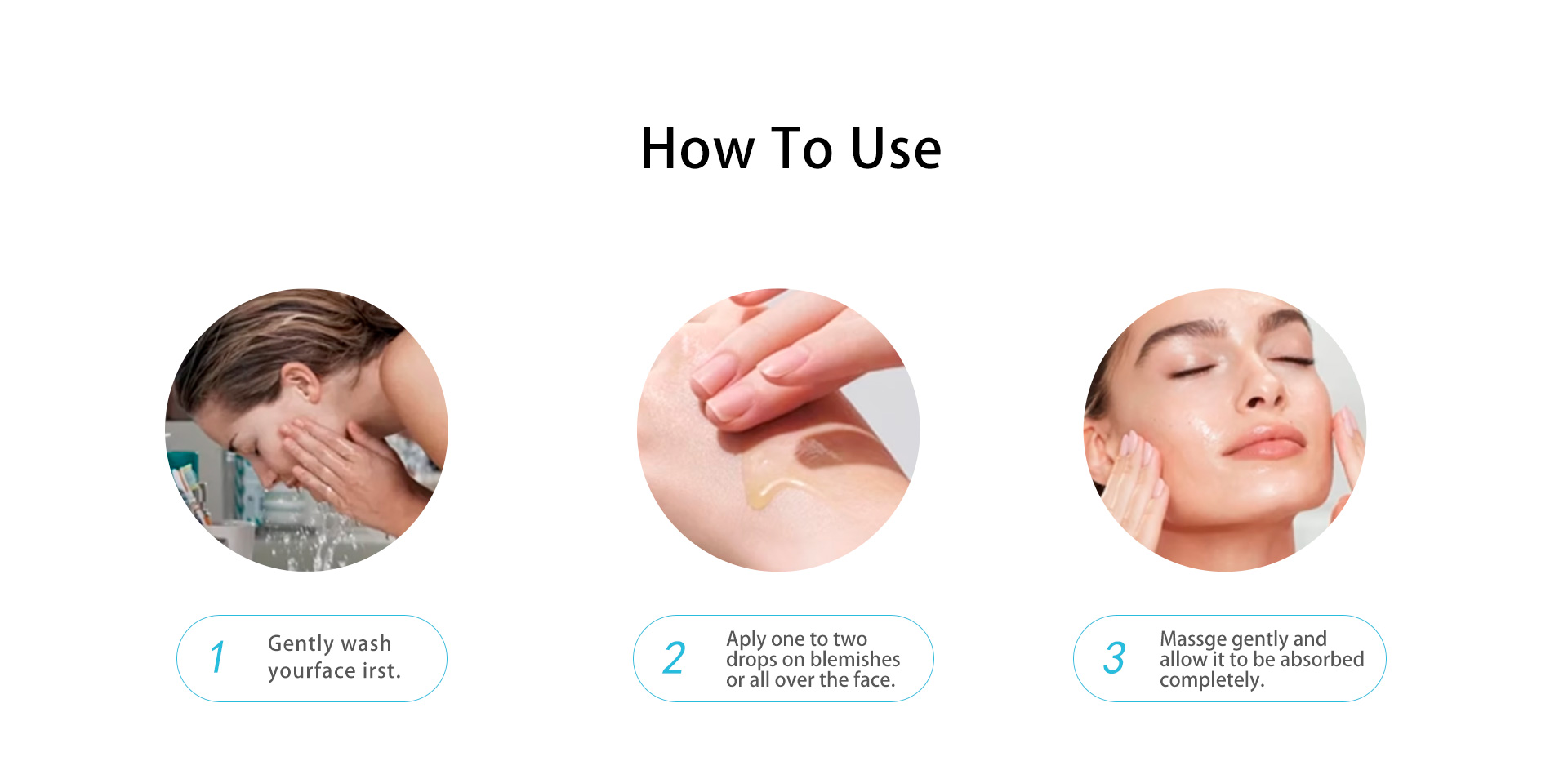 How To Use

1 Gently wash yourface irst.

2 Aply one to two drops on blemishes or all over the face.

3 Massge gently and allow it to be absorbed completely.